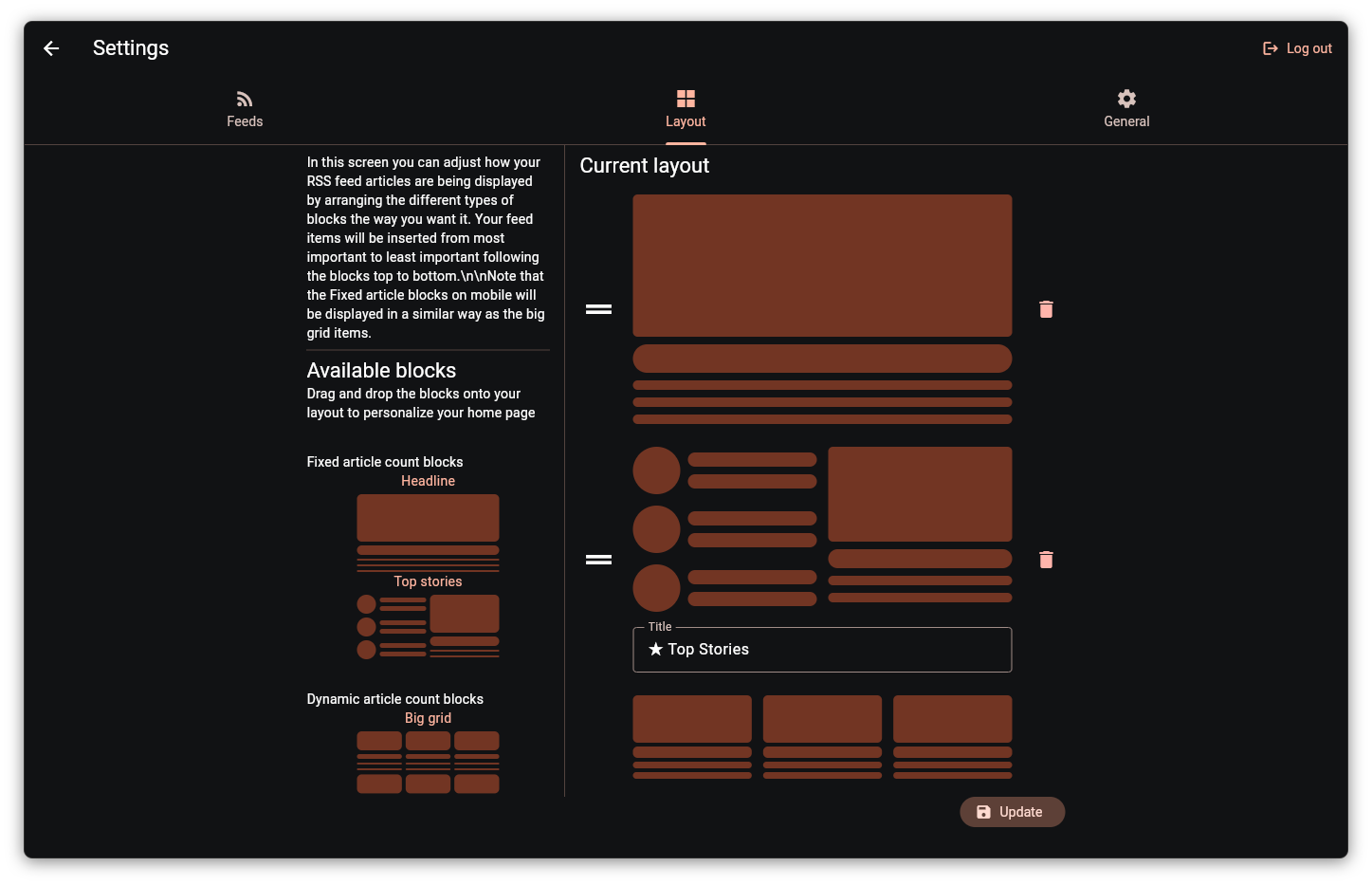 Settings

Log out

Feeds

Layout

General

In this screen you can adjust how your RSS feed articles are being displayed by arranging the different types of blocks the way you want it. Your feed items will be inserted from most important to least important following the blocks top to bottom.\n\nNote that the Fixed article blocks on mobile will be displayed in a similar way as the big grid items.

Available blocks

Drag and drop the blocks onto your layout to personalize your home page

Fixed article count blocks

Headline

Top stories

Dynamic article count blocks

Big grid

Current layout

Title

★ Top Stories

Update